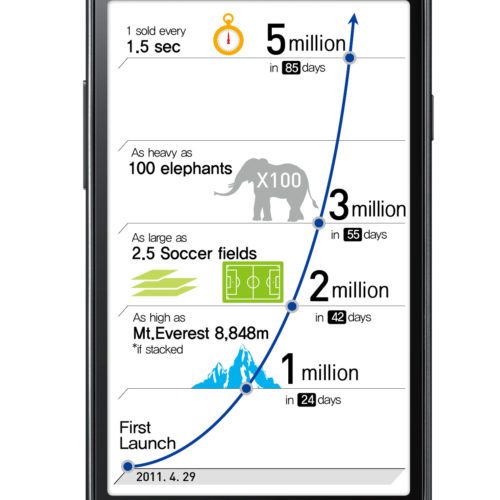 1 sold every
1.5 sec

5 million
in 85 days

As heavy as
100 elephants

X100

3 million
in 55 days

As large as
2.5 Soccer fields

2 million
in 42 days

As high as
Mt.Everest 8,848m
*if stacked

1 million
in 24 days

First
Launch

2011. 4. 29