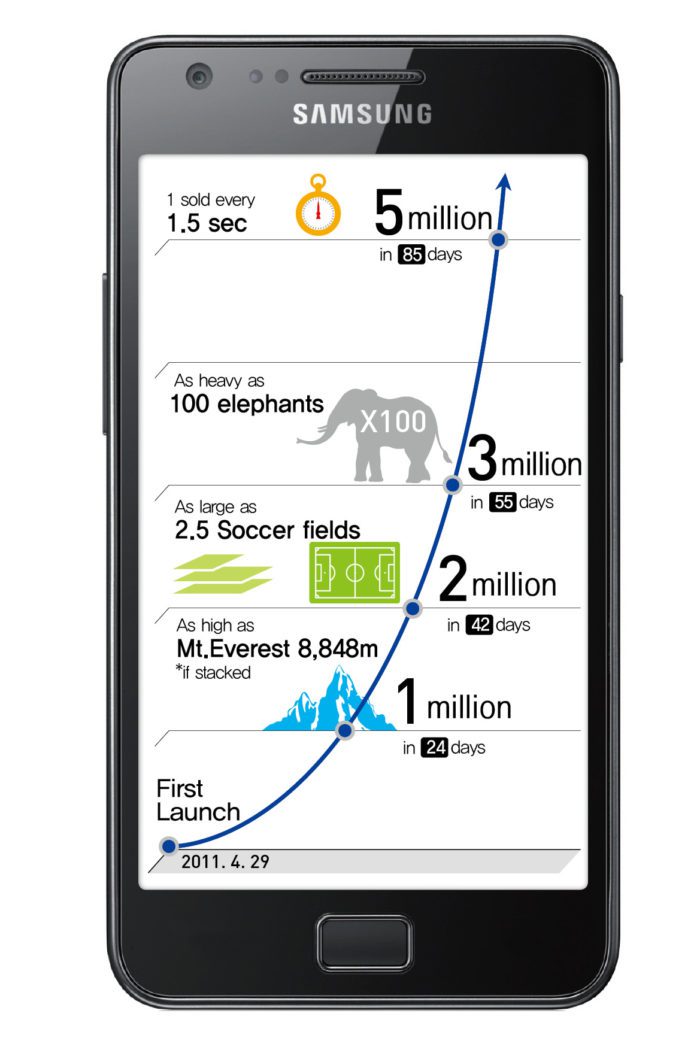 SAMSUNG

1 sold every
1.5 sec

5 million
in 85 days

As heavy as
100 elephants

X100

3 million
in 55 days

As large as
2.5 Soccer fields

2 million
in 42 days

As high as
Mt.Everest 8,848m
*if stacked

1 million
in 24 days

First
Launch

2011. 4. 29