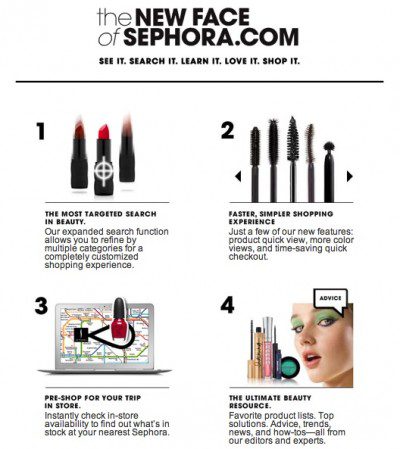 the NEW FACE
of SEPHORA.COM

SEE IT. SEARCH IT. LEARN IT. LOVE IT. SHOP IT.

1

THE MOST TARGETED SEARCH IN BEAUTY.
Our expanded search function allows you to refine by multiple categories for a completely customized shopping experience.

2

FASTER, SIMPLER SHOPPING EXPERIENCE
Just a few of our new features: product quick view, more color views, and time-saving quick checkout.

3

PRE-SHOP FOR YOUR TRIP IN STORE.
Instantly check in-store availability to find out what's in stock at your nearest Sephora.

4

ADVICE

THE ULTIMATE BEAUTY RESOURCE.
Favorite product lists. Top solutions. Advice, trends, news, and how-tos—all from our editors and experts.