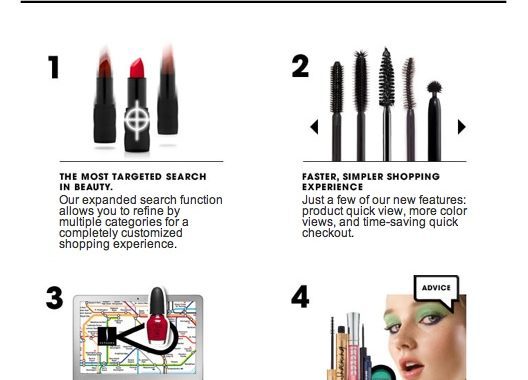 1

THE MOST TARGETED SEARCH IN BEAUTY.

Our expanded search function allows you to refine by multiple categories for a completely customized shopping experience.

2

FASTER, SIMPLER SHOPPING EXPERIENCE

Just a few of our new features: product quick view, more color views, and time-saving quick checkout.

3

SEPHORA

4

ADVICE