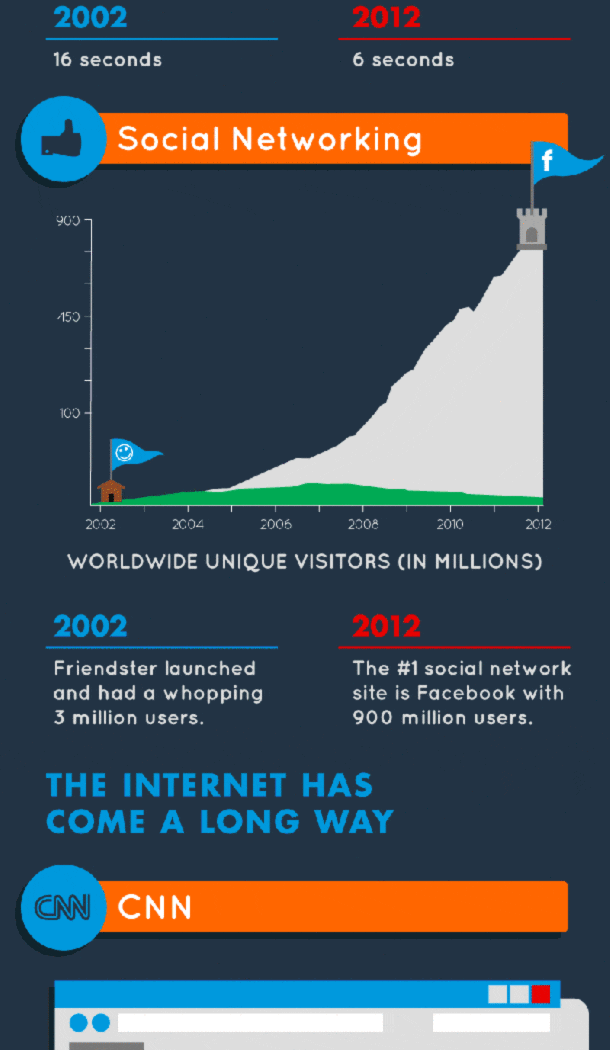 2002

16 seconds

2012

6 seconds

Social Networking

f

900

450

100

2002 2004 2006 2008 2010 2012

WORLDWIDE UNIQUE VISITORS (IN MILLIONS)

2002

Friendster launched and had a whopping 3 million users.

2012

The #1 social network site is Facebook with 900 million users.

THE INTERNET HAS COME A LONG WAY

CNN

CNN