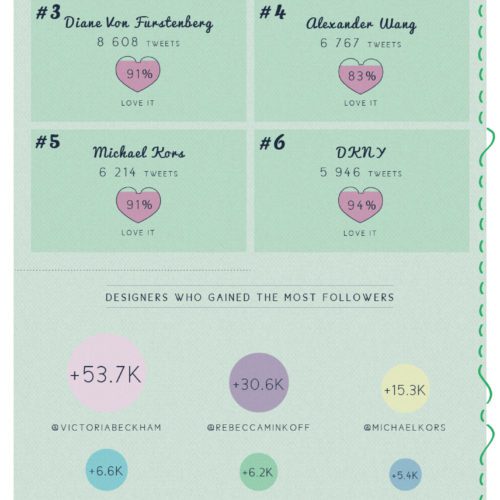 #3
Diane Von Furstenberg
8 608 TWEETS
91%
LOVE IT

#4
Alexander Wang
6 767 TWEETS
83%
LOVE IT

#5
Michael Kors
6 214 TWEETS
91%
LOVE IT

#6
DKNY
5 946 TWEETS
94%
LOVE IT

DESIGNERS WHO GAINED THE MOST FOLLOWERS

+53.7K
@VICTORIABECKHAM

+30.6K
@REBECCAMINKOFF

+15.3K
@MICHAELKORS

+6.6K

+6.2K

+5.4K