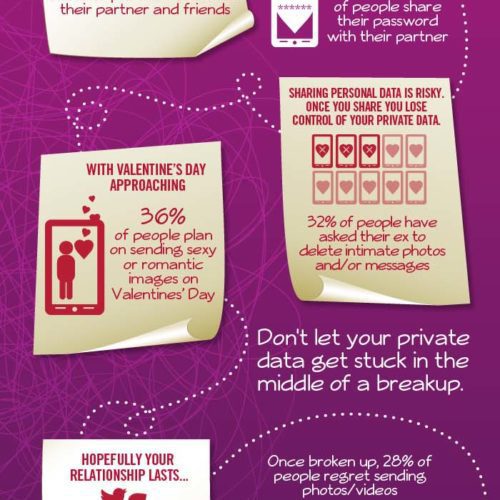 their partner and friends

******

of people share their password with their partner

SHARING PERSONAL DATA IS RISKY. ONCE YOU SHARE YOU LOSE CONTROL OF YOUR PRIVATE DATA.

32% of people have asked their ex to delete intimate photos and/or messages

WITH VALENTINE'S DAY APPROACHING

36% of people plan on sending sexy or romantic images on Valentines' Day

Don't let your private data get stuck in the middle of a breakup.

HOPEFULLY YOUR RELATIONSHIP LASTS...

Once broken up, 28% of people regret sending photos/videos