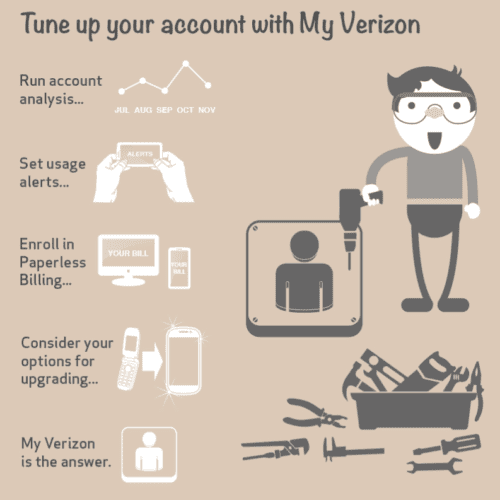 Tune up your account with My Verizon

Run account analysis...

JUL AUG SEP OCT NOV

Set usage alerts...

ALERTS

Enroll in Paperless Billing...

YOUR BILL

YOUR BILL

Consider your options for upgrading...

My Verizon is the answer.