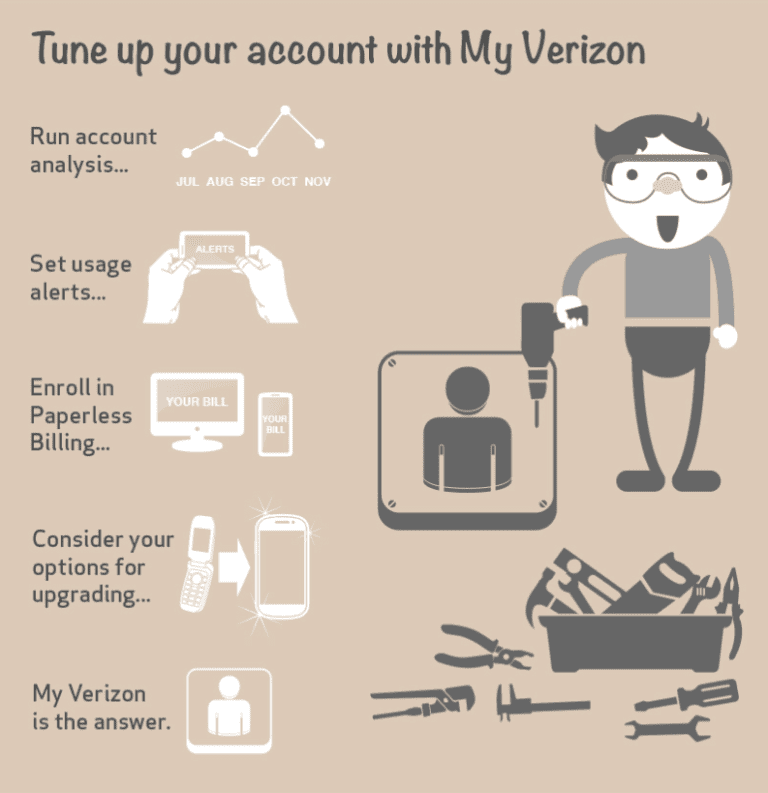 Tune up your account with My Verizon

Run account analysis...

JUL AUG SEP OCT NOV

Set usage alerts...

ALERTS

Enroll in Paperless Billing...

YOUR BILL

YOUR BILL

Consider your options for upgrading...

My Verizon is the answer.