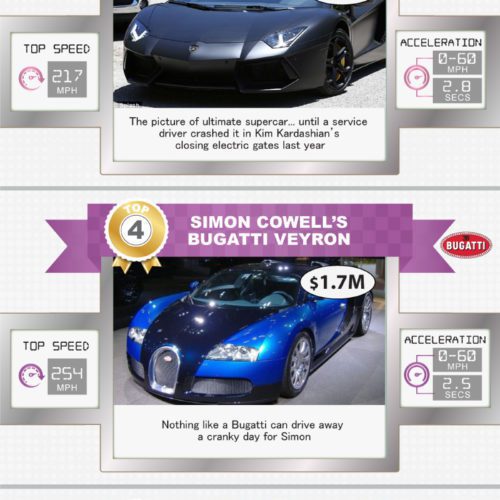 TOP SPEED

217 MPH

ACCELERATION

0-60 MPH

2.8 SECS

The picture of ultimate supercar... until a service driver crashed it in Kim Kardashian's closing electric gates last year

TOP 4

SIMON COWELL'S BUGATTI VEYRON

BUGATTI

$1.7M

TOP SPEED

254 MPH

ACCELERATION

0-60 MPH

2.5 SECS

Nothing like a Bugatti can drive away a cranky day for Simon