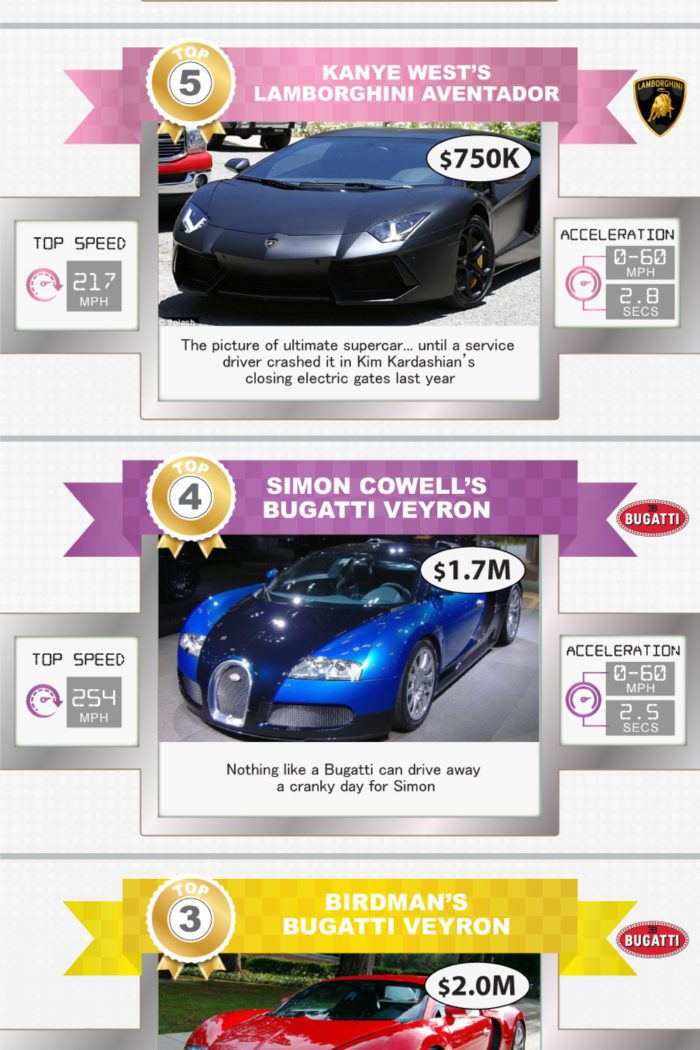 TOP
5
KANYE WEST'S
LAMBORGHINI AVENTADOR

LAMBORGHINI

$750K

TOP SPEED
217
MPH

ACCELERATION
0-60
MPH
2.8
SECS

The picture of ultimate supercar... until a service driver crashed it in Kim Kardashian's closing electric gates last year

TOP
4
SIMON COWELL'S
BUGATTI VEYRON

BUGATTI

$1.7M

TOP SPEED
254
MPH

ACCELERATION
0-60
MPH
2.5
SECS

Nothing like a Bugatti can drive away a cranky day for Simon

TOP
3
BIRDMAN'S
BUGATTI VEYRON

BUGATTI

$2.0M